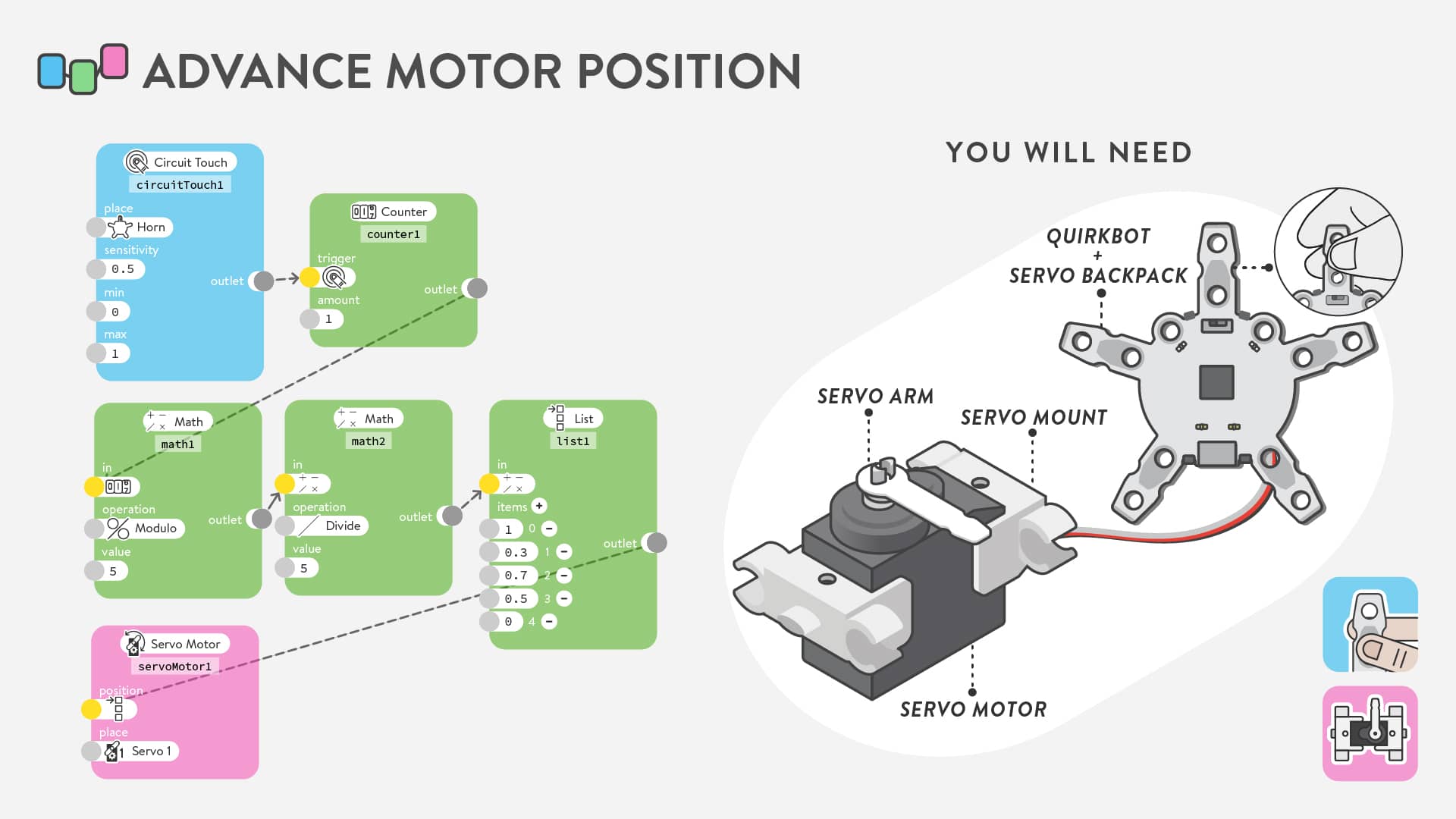 ADVANCE MOTOR POSITION

Circuit Touch
circuitTouch1
place
Horn
sensitivity
0.5
min
0
max
1
outlet

Counter
counter1
trigger
amount
1
outlet

Math
math1
in
operation
Modulo
value
5
outlet

Math
math2
in
operation
Divide
value
5
outlet

List
list1
in
items
1 0
0.3 1
0.7 2
0.5 3
0 4
outlet

Servo Motor
servoMotor1
position
place
Servo 1

YOU WILL NEED

QUIRKBOT
+
SERVO BACKPACK

SERVO ARM

SERVO MOUNT

SERVO MOTOR